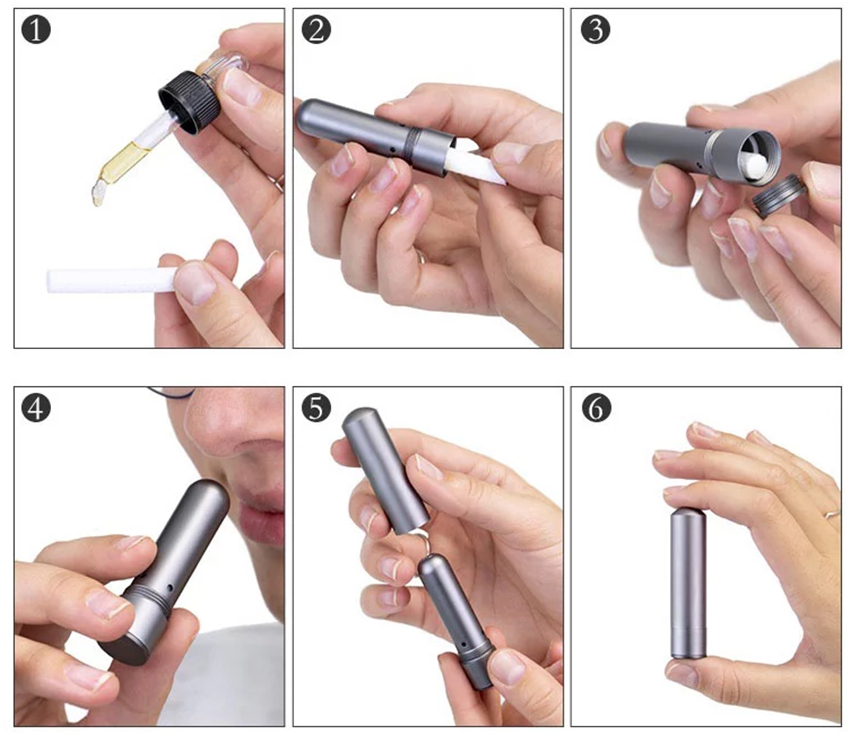 1
2
3
4
5
6